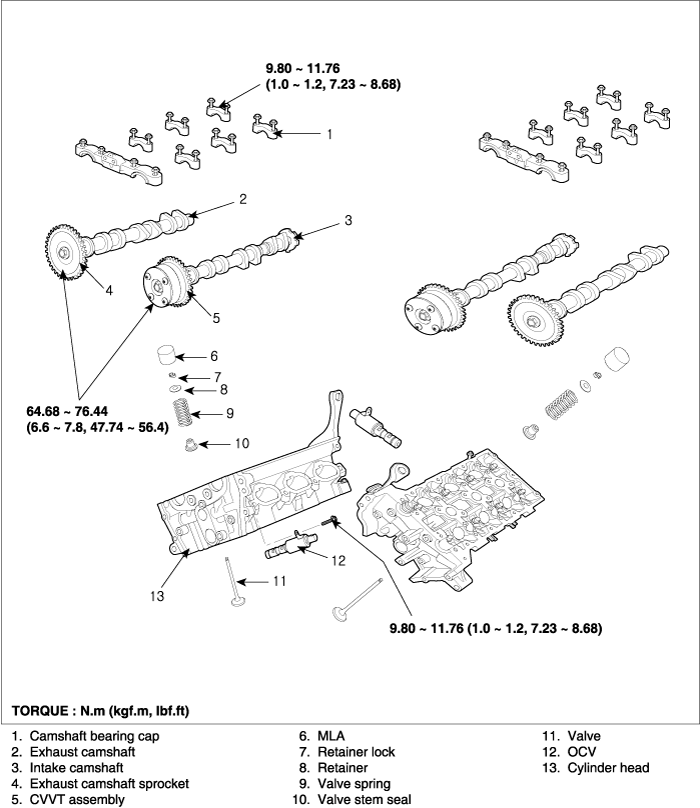 9.80 ~ 11.76
(1.0 ~ 1.2, 7.23 ~ 8.68)

1

2

3

4

5

6

7

8

9

10

64.68 ~ 76.44
(6.6 ~ 7.8, 47.74 ~ 56.4)

12

11

13

9.80 ~ 11.76 (1.0 ~ 1.2, 7.23 ~ 8.68)

TORQUE : N.m (kgf.m, lbf.ft)

1. Camshaft bearing cap
2. Exhaust camshaft
3. Intake camshaft
4. Exhaust camshaft sprocket
5. CVVT assembly

6. MLA
7. Retainer lock
8. Retainer
9. Valve spring
10. Valve stem seal

11. Valve
12. OCV
13. Cylinder head