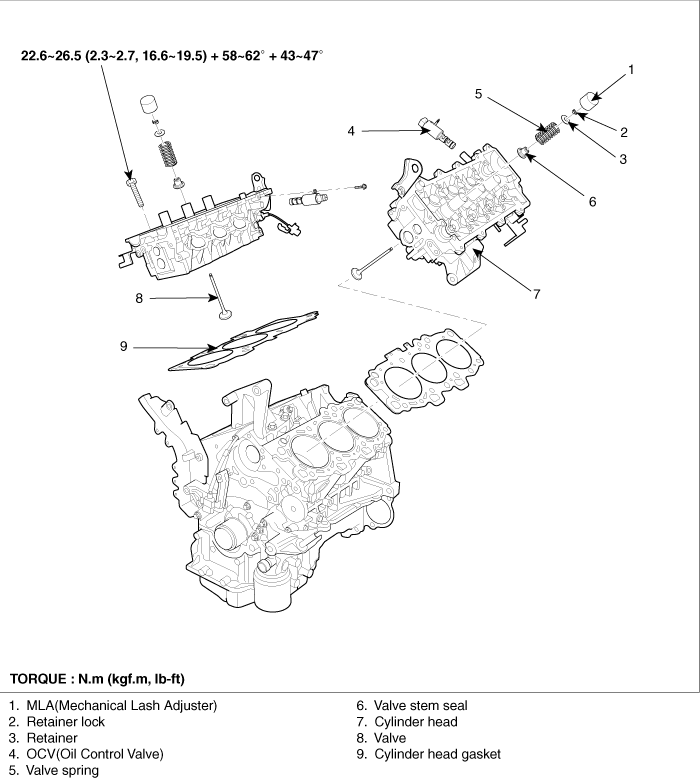 22.6~26.5 (2.3~2.7, 16.6~19.5) + 58~62° + 43~47°

1

5

2

4

3

6

7

8

9

TORQUE : N.m (kgf.m, lb-ft)

1. MLA(Mechanical Lash Adjuster)
2. Retainer lock
3. Retainer
4. OCV(Oil Control Valve)
5. Valve spring

6. Valve stem seal
7. Cylinder head
8. Valve
9. Cylinder head gasket