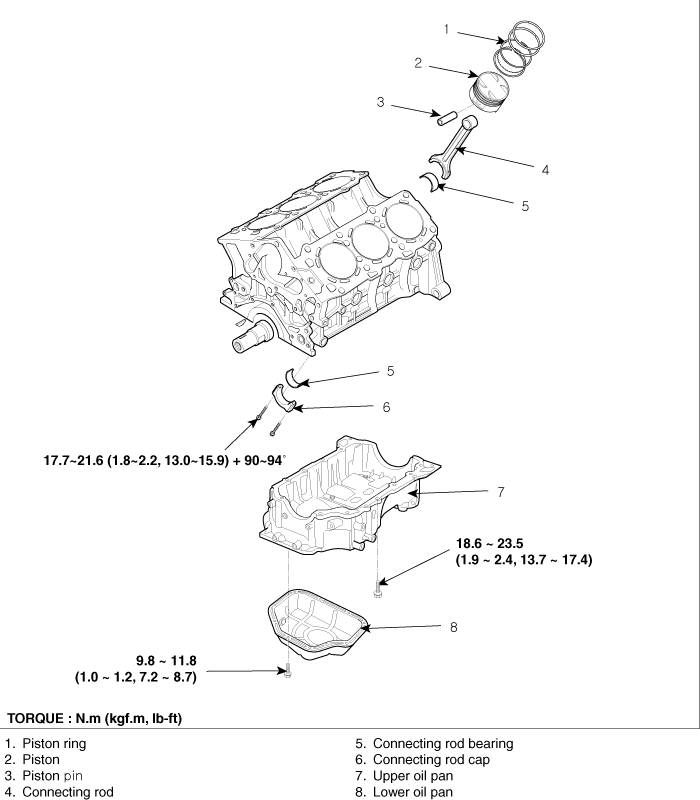 1

2

3

4

5

5

6

17.7~21.6 (1.8~2.2, 13.0~15.9) + 90~94°

7

18.6 ~ 23.5
(1.9 ~ 2.4, 13.7 ~ 17.4)

8

9.8 ~ 11.8
(1.0 ~ 1.2, 7.2 ~ 8.7)

TORQUE : N.m (kgf.m, lb-ft)

1. Piston ring
2. Piston
3. Piston pin
4. Connecting rod

5. Connecting rod bearing
6. Connecting rod cap
7. Upper oil pan
8. Lower oil pan