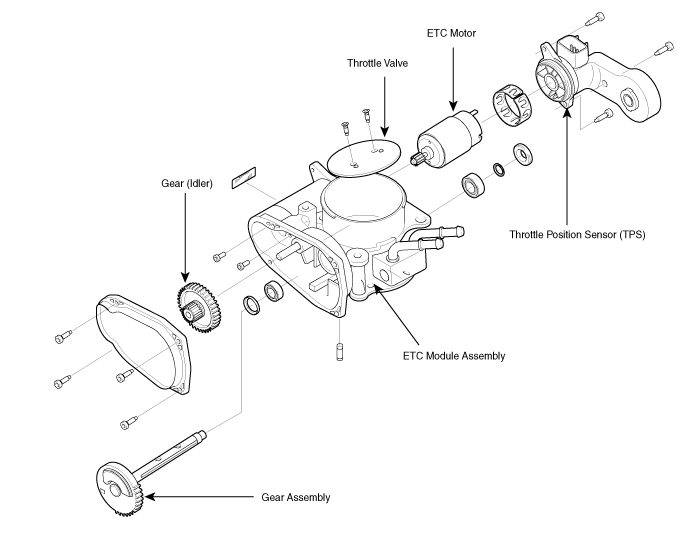 ETC Motor

Throttle Valve

Gear (Idler)

Throttle Position Sensor (TPS)

ETC Module Assembly

Gear Assembly