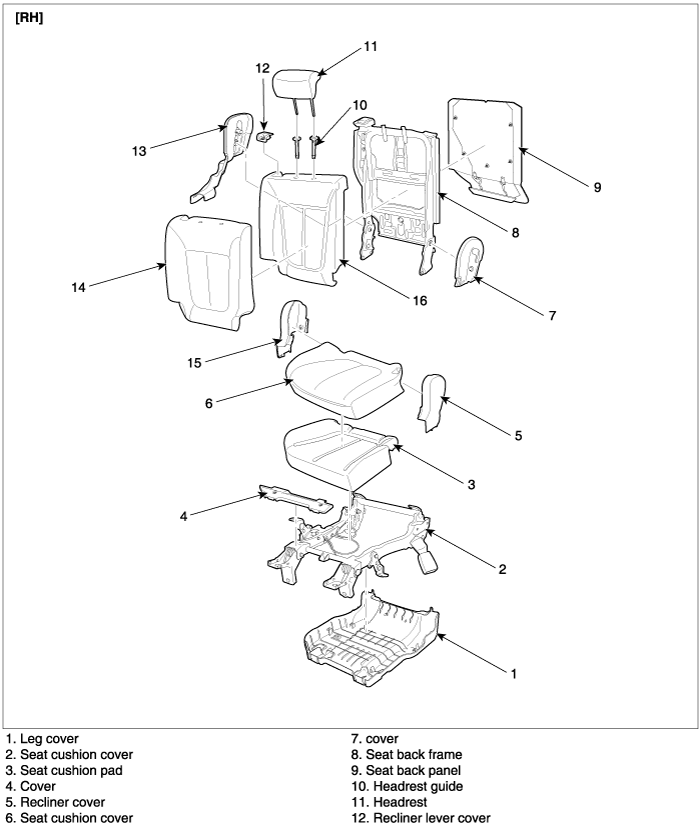 [RH]

11
12
10
13
9
8
14
16
7
15
6
5
3
4
2
1

1. Leg cover
2. Seat cushion cover
3. Seat cushion pad
4. Cover
5. Recliner cover
6. Seat cushion cover

7. cover
8. Seat back frame
9. Seat back panel
10. Headrest guide
11. Headrest
12. Recliner lever cover