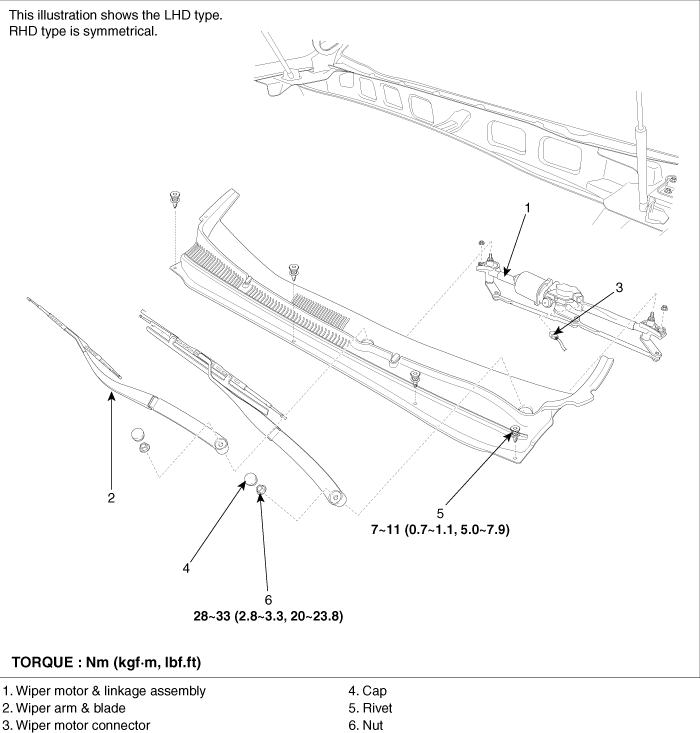 This illustration shows the LHD type.
RHD type is symmetrical.

1

3

2

5
7~11 (0.7~1.1, 5.0~7.9)

4

6
28~33 (2.8~3.3, 20~23.8)

TORQUE : Nm (kgf·m, lbf.ft)

1. Wiper motor & linkage assembly
2. Wiper arm & blade
3. Wiper motor connector

4. Cap
5. Rivet
6. Nut