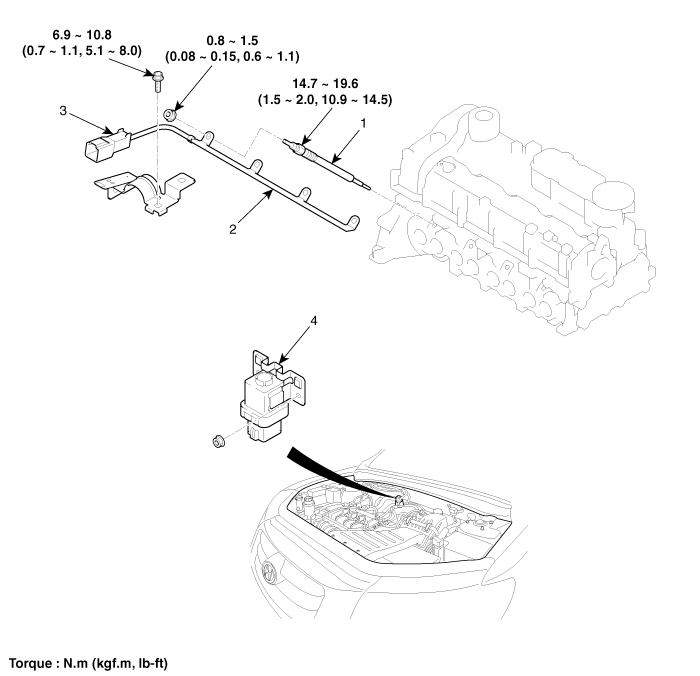 6.9 ~ 10.8
(0.7 ~ 1.1, 5.1 ~ 8.0)

0.8 ~ 1.5
(0.08 ~ 0.15, 0.6 ~ 1.1)

14.7 ~ 19.6
(1.5 ~ 2.0, 10.9 ~ 14.5)

3

1

2

4

Torque : N.m (kgf.m, lb-ft)