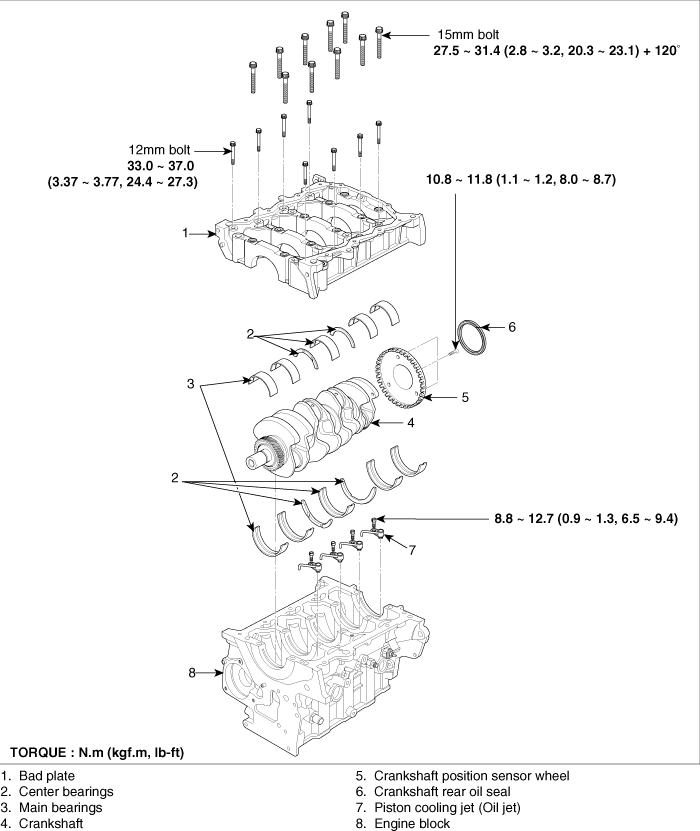 15mm bolt
27.5 ~ 31.4 (2.8 ~ 3.2, 20.3 ~ 23.1) + 120°

12mm bolt
33.0 ~ 37.0
(3.37 ~ 3.77, 24.4 ~ 27.3)

10.8 ~ 11.8 (1.1 ~ 1.2, 8.0 ~ 8.7)

1

2

6

3

5

4

2

8.8 ~ 12.7 (0.9 ~ 1.3, 6.5 ~ 9.4)

7

8

TORQUE : N.m (kgf.m, lb-ft)

1. Bad plate
2. Center bearings
3. Main bearings
4. Crankshaft

5. Crankshaft position sensor wheel
6. Crankshaft rear oil seal
7. Piston cooling jet (Oil jet)
8. Engine block