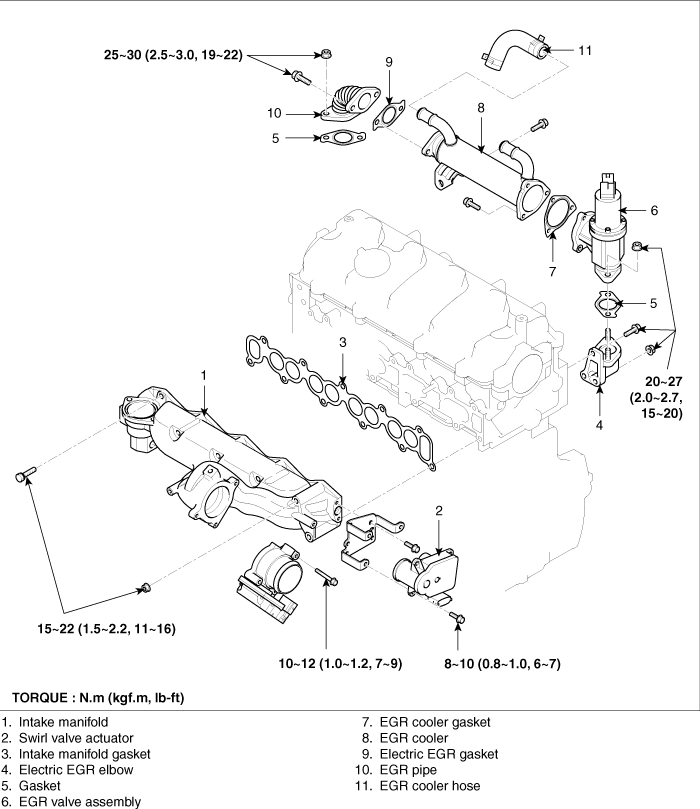 25~30 (2.5~3.0, 19~22)

11

9

10

8

5

6

7

5

3

1

20~27
(2.0~2.7,
15~20)

4

2

15~22 (1.5~2.2, 11~16)

10~12 (1.0~1.2, 7~9)

8~10 (0.8~1.0, 6~7)

TORQUE : N.m (kgf.m, lb-ft)

1. Intake manifold
2. Swirl valve actuator
3. Intake manifold gasket
4. Electric EGR elbow
5. Gasket
6. EGR valve assembly

7. EGR cooler gasket
8. EGR cooler
9. Electric EGR gasket
10. EGR pipe
11. EGR cooler hose