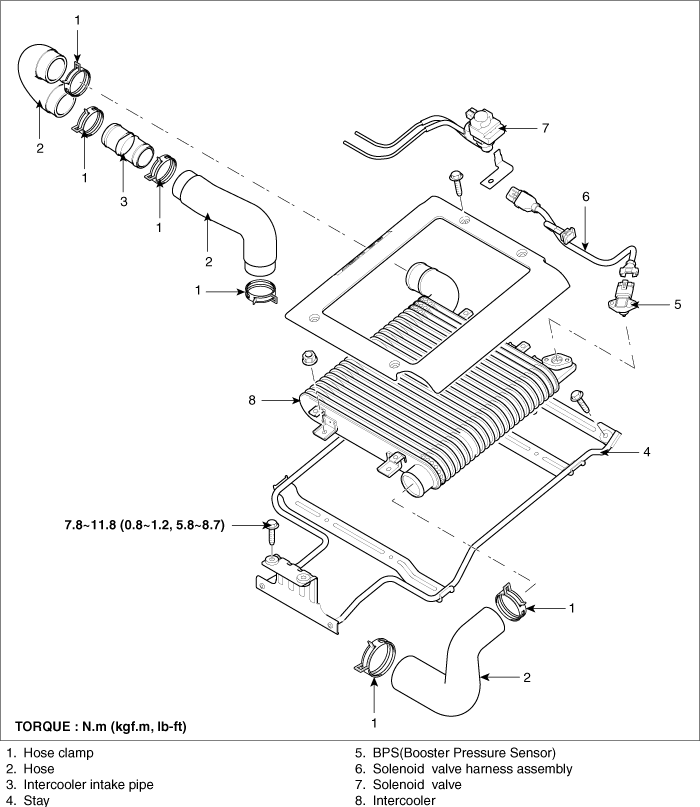 1

2

1

3

1

2

1

7

6

5

8

4

7.8~11.8 (0.8~1.2, 5.8~8.7)

1

2

1

TORQUE : N.m (kgf.m, lb-ft)

1. Hose clamp
2. Hose
3. Intercooler intake pipe
4. Stay

5. BPS(Booster Pressure Sensor)
6. Solenoid valve harness assembly
7. Solenoid valve
8. Intercooler