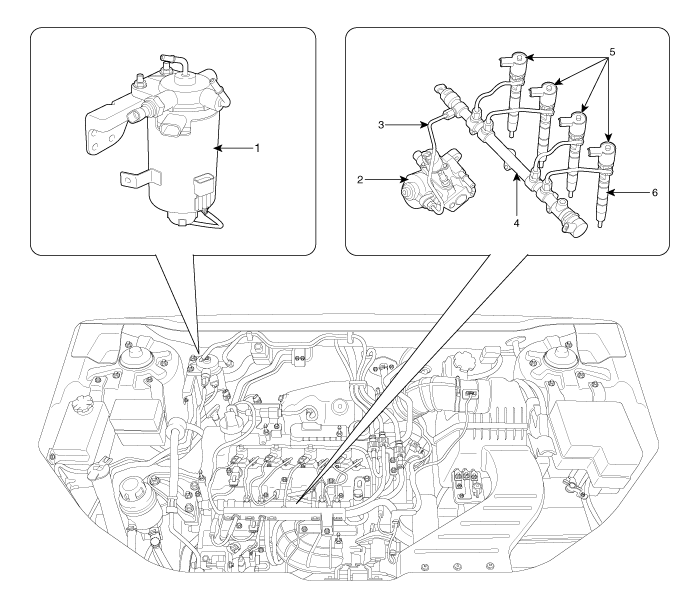 1

5

3

2

4

6