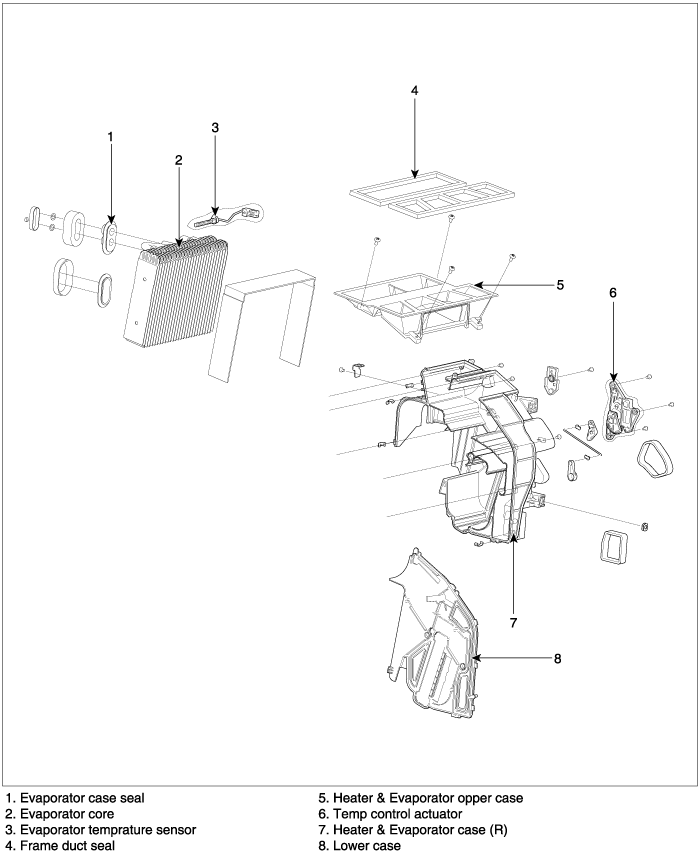 1

2

3

4

5

6

7

8

1. Evaporator case seal
2. Evaporator core
3. Evaporator temprature sensor
4. Frame duct seal

5. Heater & Evaporator opper case
6. Temp control actuator
7. Heater & Evaporator case (R)
8. Lower case