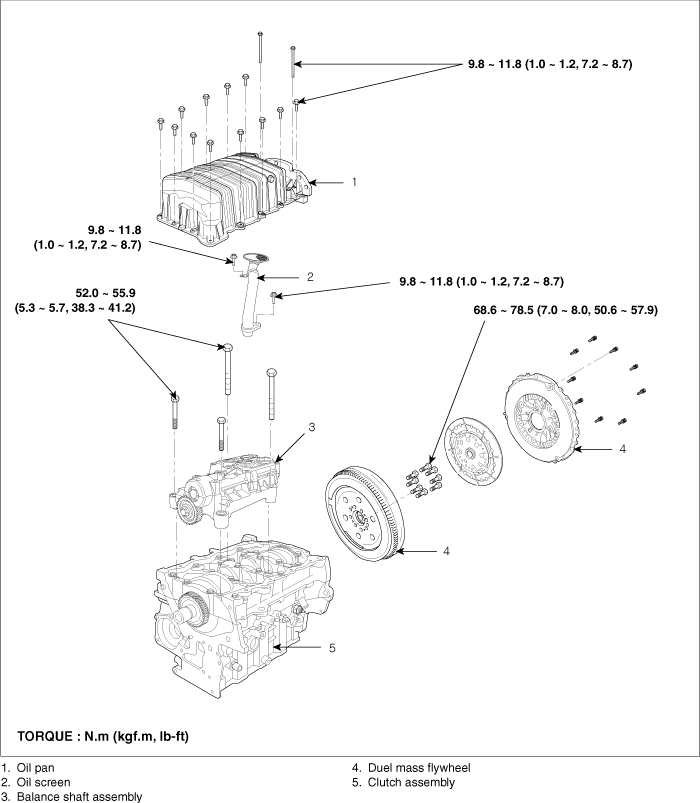 9.8 ~ 11.8 (1.0 ~ 1.2, 7.2 ~ 8.7)

1

9.8 ~ 11.8
(1.0 ~ 1.2, 7.2 ~ 8.7)

2

9.8 ~ 11.8 (1.0 ~ 1.2, 7.2 ~ 8.7)

52.0 ~ 55.9
(5.3 ~ 5.7, 38.3 ~ 41.2)

68.6 ~ 78.5 (7.0 ~ 8.0, 50.6 ~ 57.9)

3

4

4

5

TORQUE : N.m (kgf.m, lb-ft)

1. Oil pan
2. Oil screen
3. Balance shaft assembly

4. Duel mass flywheel
5. Clutch assembly