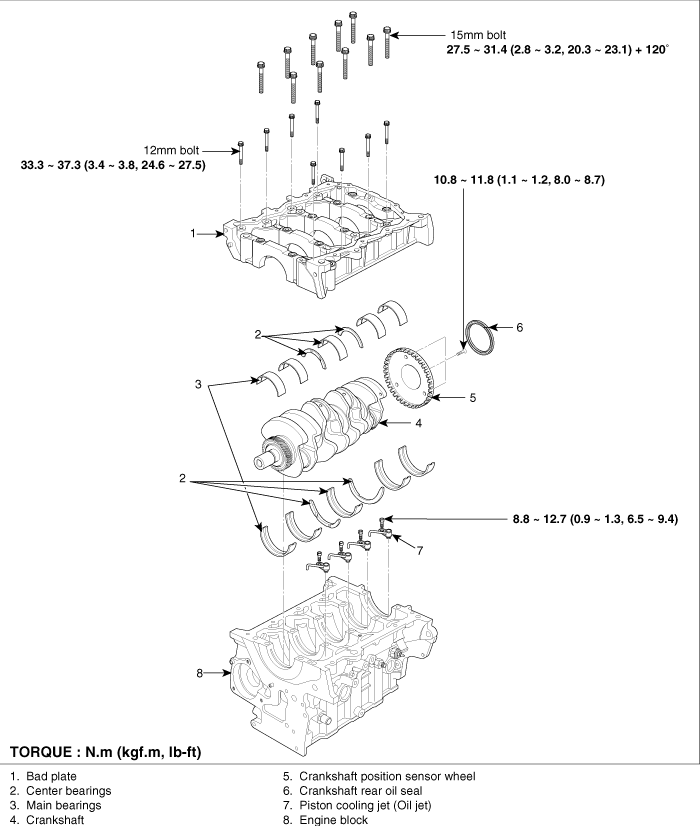 15mm bolt
27.5 ~ 31.4 (2.8 ~ 3.2, 20.3 ~ 23.1) + 120°

12mm bolt
33.3 ~ 37.3 (3.4 ~ 3.8, 24.6 ~ 27.5)

10.8 ~ 11.8 (1.1 ~ 1.2, 8.0 ~ 8.7)

1

2

6

3

5

4

2

8.8 ~ 12.7 (0.9 ~ 1.3, 6.5 ~ 9.4)

7

8

TORQUE : N.m (kgf.m, lb-ft)

1. Bad plate
2. Center bearings
3. Main bearings
4. Crankshaft

5. Crankshaft position sensor wheel
6. Crankshaft rear oil seal
7. Piston cooling jet (Oil jet)
8. Engine block