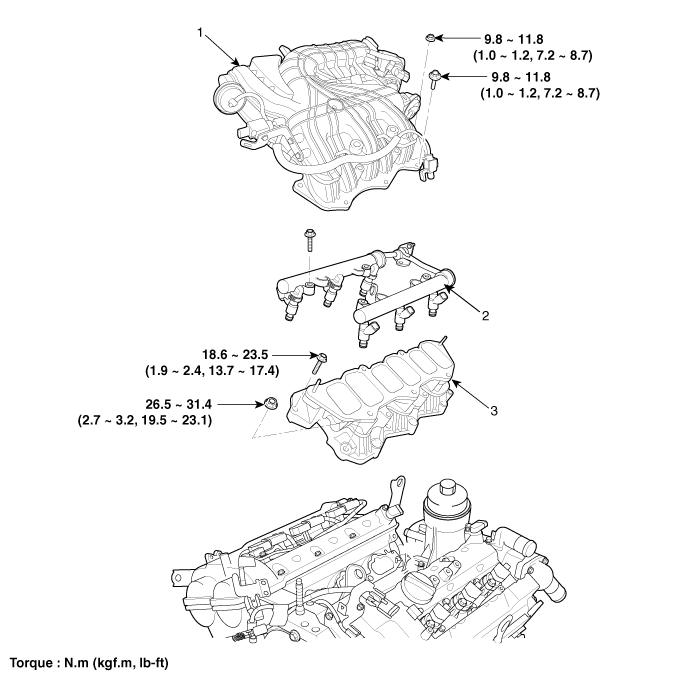 1

9.8 ~ 11.8
(1.0 ~ 1.2, 7.2 ~ 8.7)

9.8 ~ 11.8
(1.0 ~ 1.2, 7.2 ~ 8.7)

2

18.6 ~ 23.5
(1.9 ~ 2.4, 13.7 ~ 17.4)

26.5 ~ 31.4
(2.7 ~ 3.2, 19.5 ~ 23.1)

3

Torque : N.m (kgf.m, lb-ft)