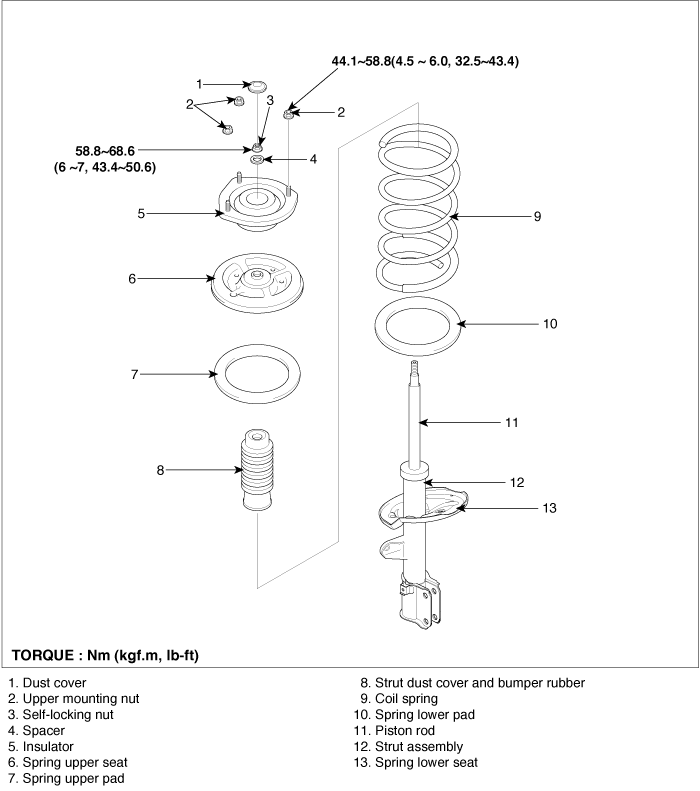 44.1~58.8(4.5 ~ 6.0, 32.5~43.4)

1
2
3
2
58.8~68.6
(6 ~7, 43.4~50.6)
4
5
6
7
8
9
10
11
12
13

TORQUE : Nm (kgf.m, lb-ft)

1. Dust cover
2. Upper mounting nut
3. Self-locking nut
4. Spacer
5. Insulator
6. Spring upper seat
7. Spring upper pad

8. Strut dust cover and bumper rubber
9. Coil spring
10. Spring lower pad
11. Piston rod
12. Strut assembly
13. Spring lower seat