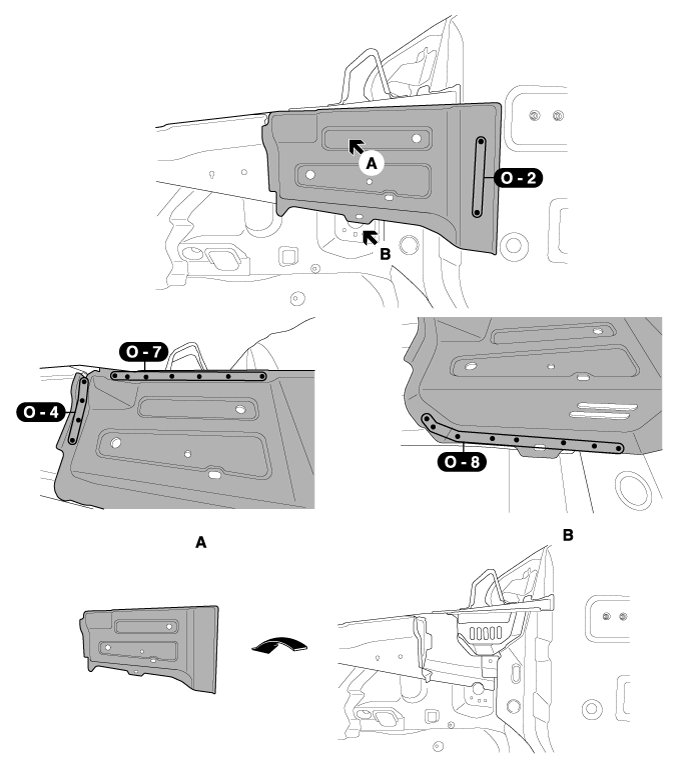 A
O - 2
B
O - 7
O - 4
O - 8
A
B