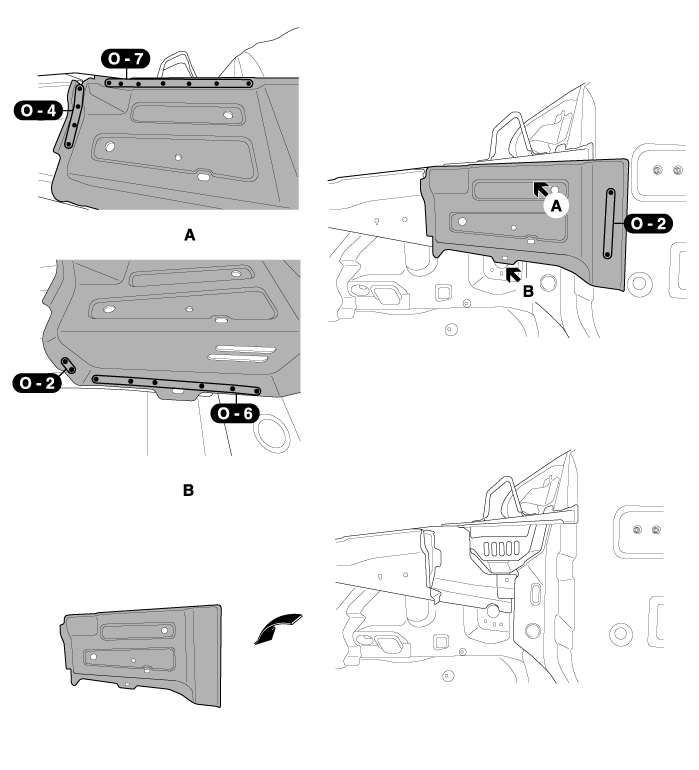 O - 7
O - 4
A
O - 2
O - 6
B
A
O - 2
B