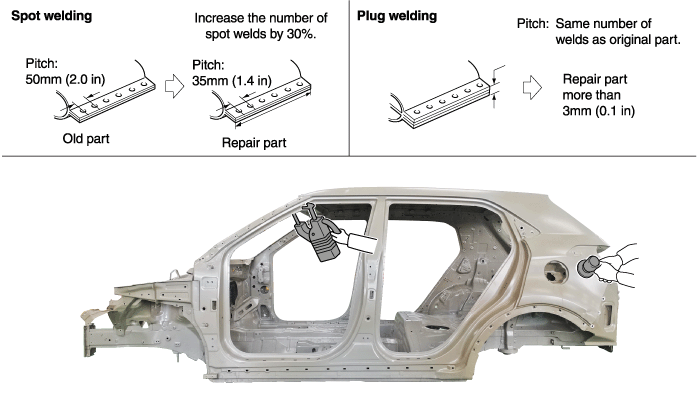 Spot welding

Increase the number of spot welds by 30%.

Pitch:
50mm (2.0 in)

Pitch:
35mm (1.4 in)

Old part

Repair part

Plug welding

Pitch: Same number of welds as original part.

Repair part more than 3mm (0.1 in)