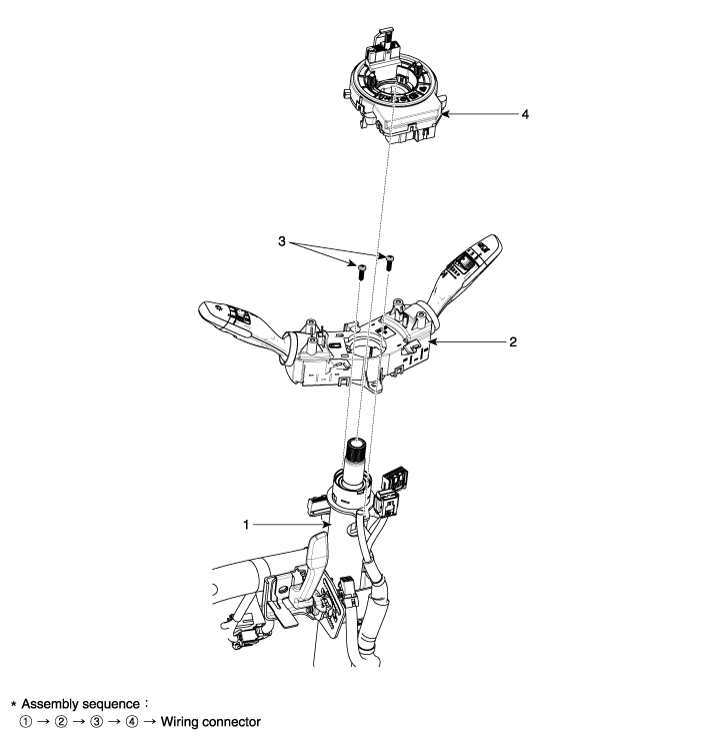 4

3

2

1

* Assembly sequence :
① → ② → ③ → ④ → Wiring connector