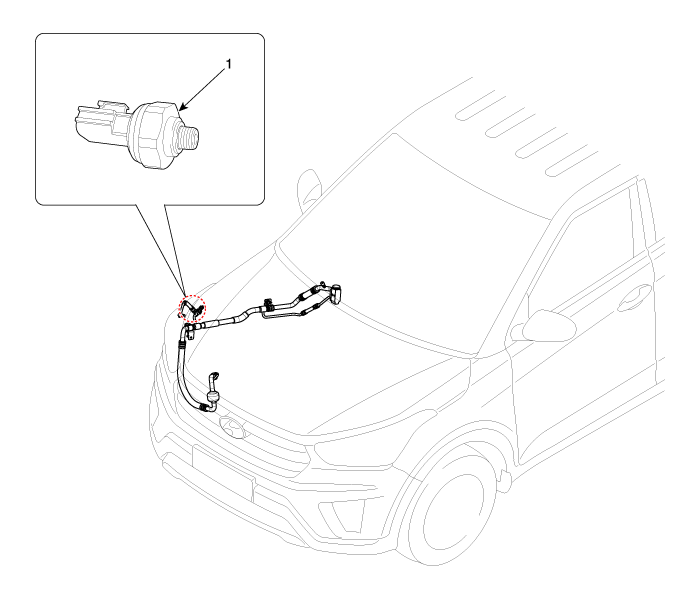 1