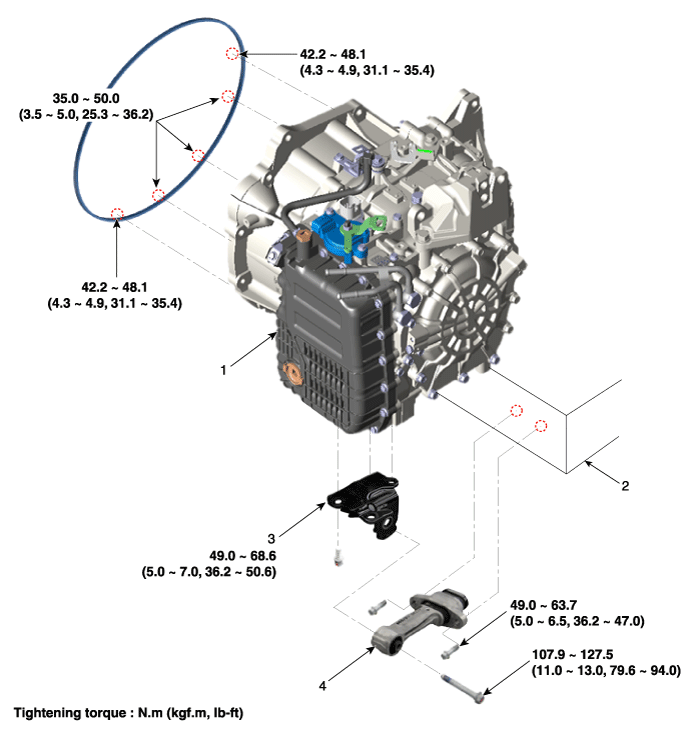 42.2 ~ 48.1
(4.3 ~ 4.9, 31.1 ~ 35.4)

35.0 ~ 50.0
(3.5 ~ 5.0, 25.3 ~ 36.2)

42.2 ~ 48.1
(4.3 ~ 4.9, 31.1 ~ 35.4)

1

2

3

49.0 ~ 68.6
(5.0 ~ 7.0, 36.2 ~ 50.6)

49.0 ~ 63.7
(5.0 ~ 6.5, 36.2 ~ 47.0)

107.9 ~ 127.5
(11.0 ~ 13.0, 79.6 ~ 94.0)

4

Tightening torque : N.m (kgf.m, lb-ft)