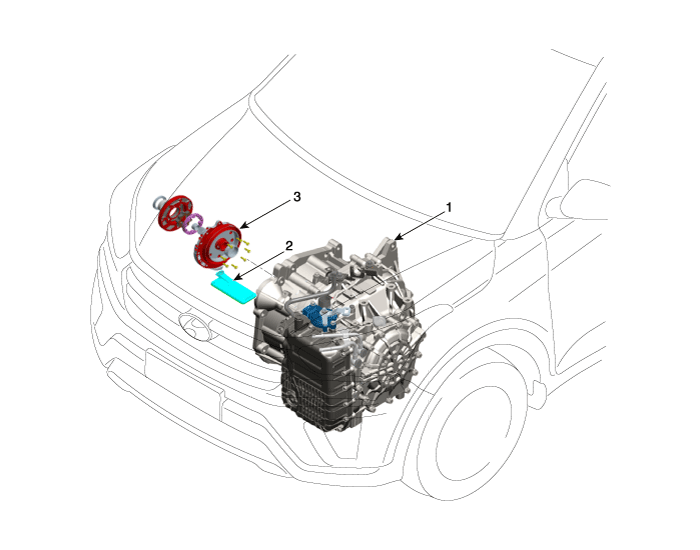 3
1
2