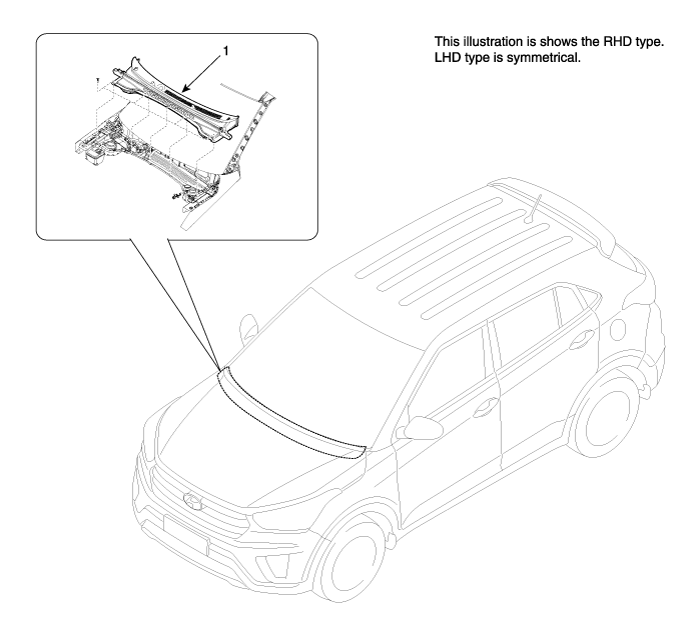 1

This illustration is shows the RHD type.
LHD type is symmetrical.