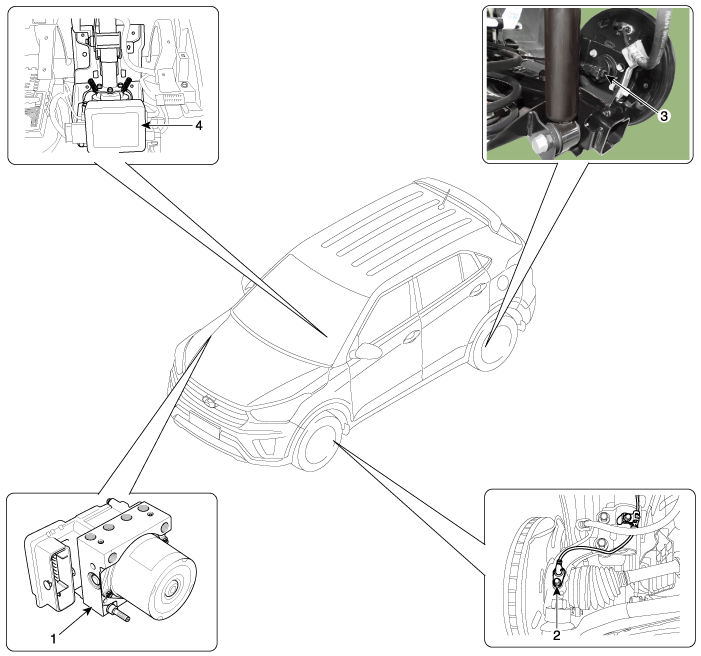 4

3

1

2