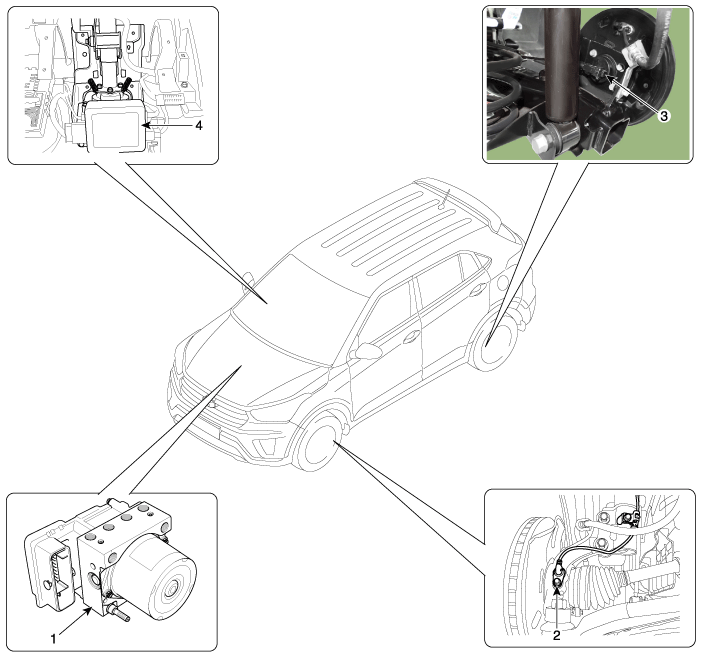 4

3

1

2