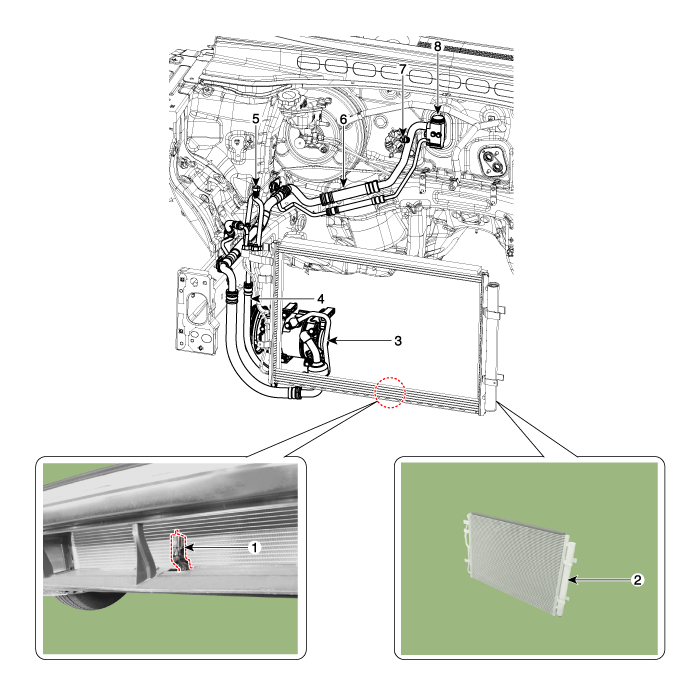 8
7
5
6
4
3
1
2