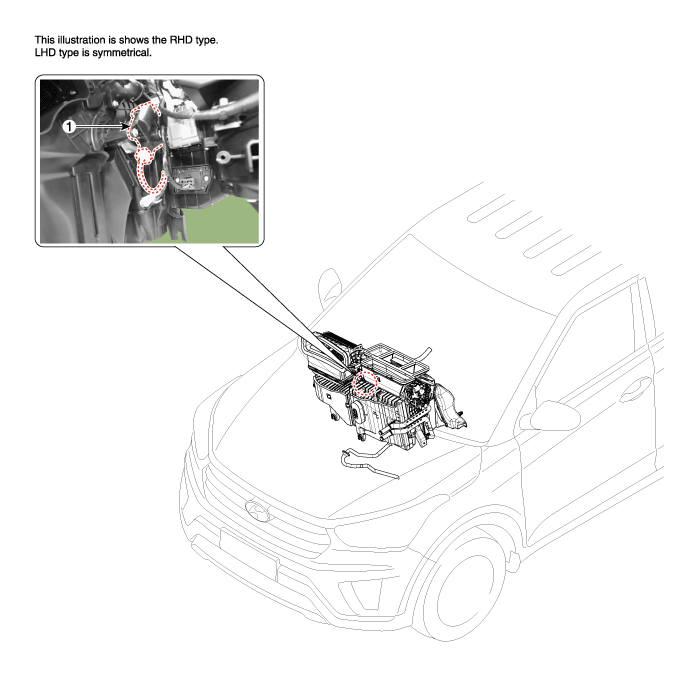 This illustration is shows the RHD type.
LHD type is symmetrical.

1