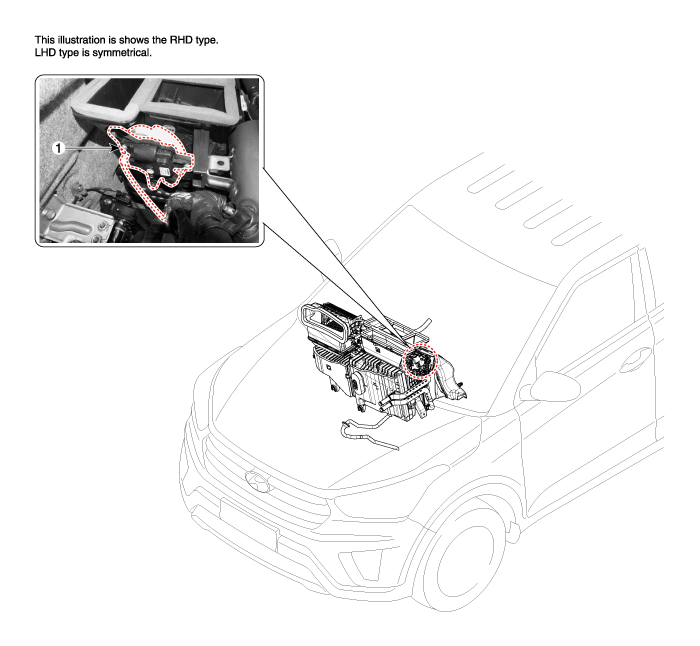 This illustration is shows the RHD type.
LHD type is symmetrical.

1