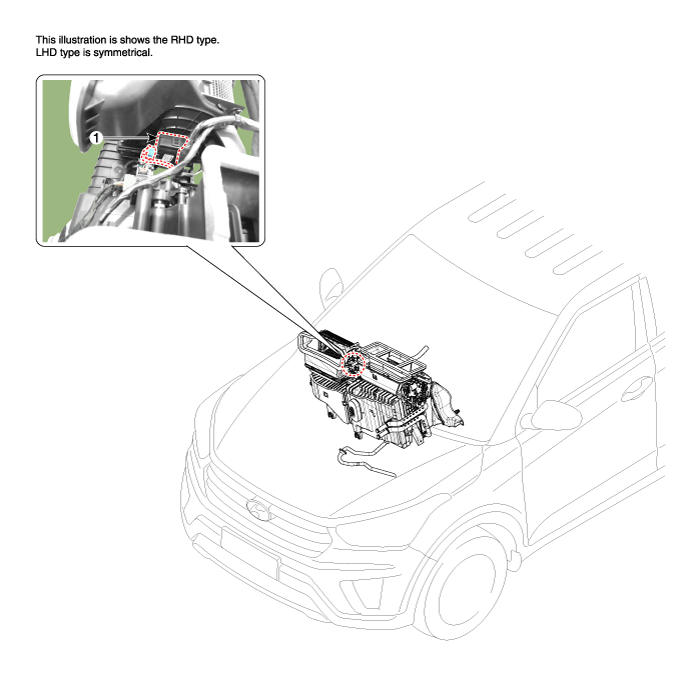 This illustration is shows the RHD type.
LHD type is symmetrical.

1