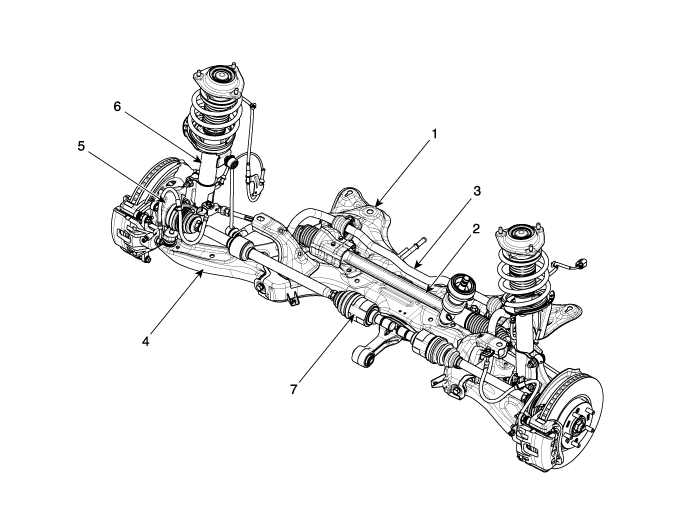 6
5
1
3
2
4
7