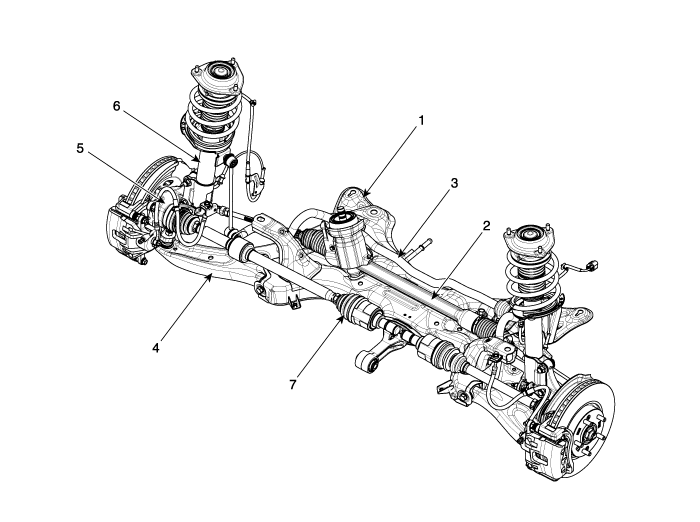 6
5
1
3
2
4
7