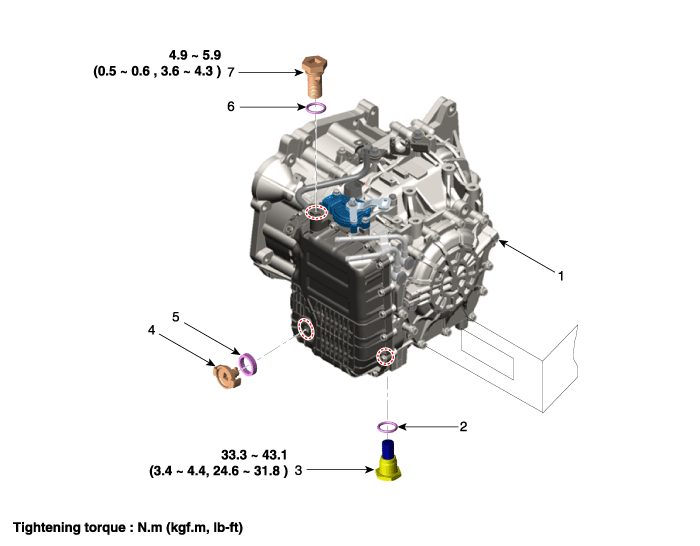 4.9 ~ 5.9
(0.5 ~ 0.6 , 3.6 ~ 4.3 ) 7

6

1

5

4

2

33.3 ~ 43.1
(3.4 ~ 4.4, 24.6 ~ 31.8 ) 3

Tightening torque : N.m (kgf.m, lb-ft)