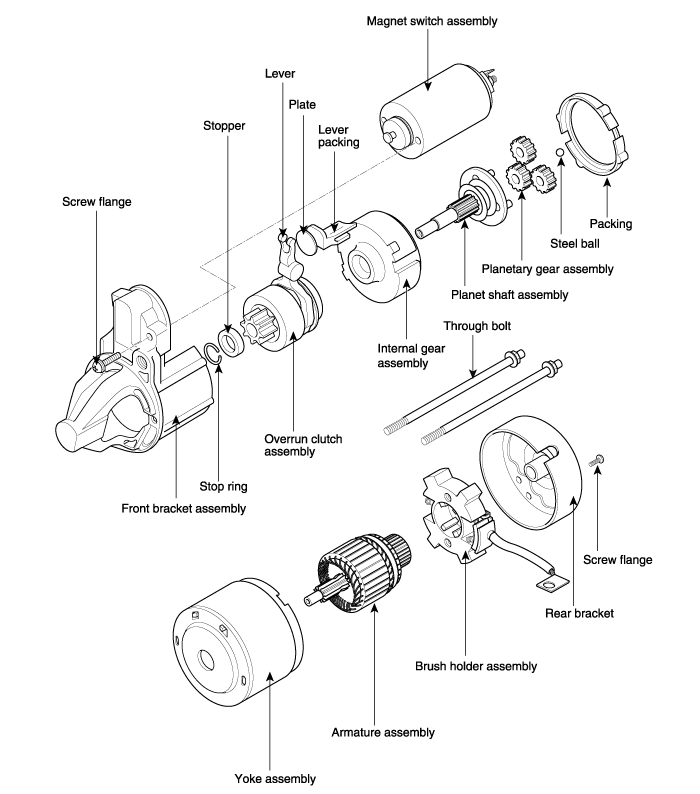 Magnet switch assembly

Lever

Plate

Stopper

Lever packing

Screw flange

Packing

Steel ball

Planetary gear assembly

Planet shaft assembly

Through bolt

Internal gear assembly

Overrun clutch assembly

Stop ring

Front bracket assembly

Screw flange

Rear bracket

Brush holder assembly

Armature assembly

Yoke assembly