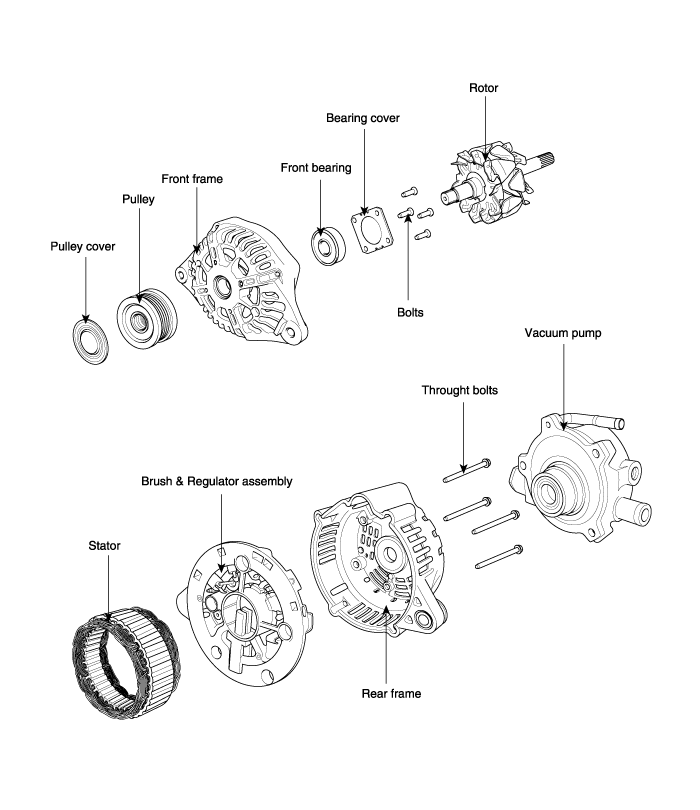 Rotor

Bearing cover

Front bearing

Front frame

Pulley

Pulley cover

Bolts

Vacuum pump

Throught bolts

Brush & Regulator assembly

Stator

Rear frame