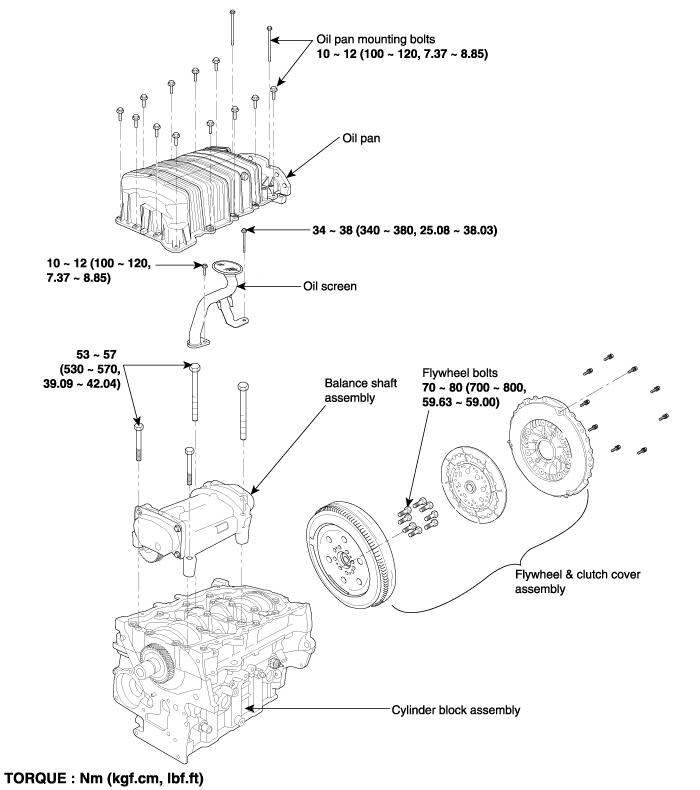 Oil pan mounting bolts
10 ~ 12 (100 ~ 120, 7.37 ~ 8.85)

Oil pan

34 ~ 38 (340 ~ 380, 25.08 ~ 38.03)

10 ~ 12 (100 ~ 120, 7.37 ~ 8.85)

Oil screen

53 ~ 57 (530 ~ 570, 39.09 ~ 42.04)

Balance shaft assembly

Flywheel bolts
70 ~ 80 (700 ~ 800, 59.63 ~ 59.00)

Flywheel & clutch cover assembly

Cylinder block assembly

TORQUE : Nm (kgf.cm, lbf.ft)