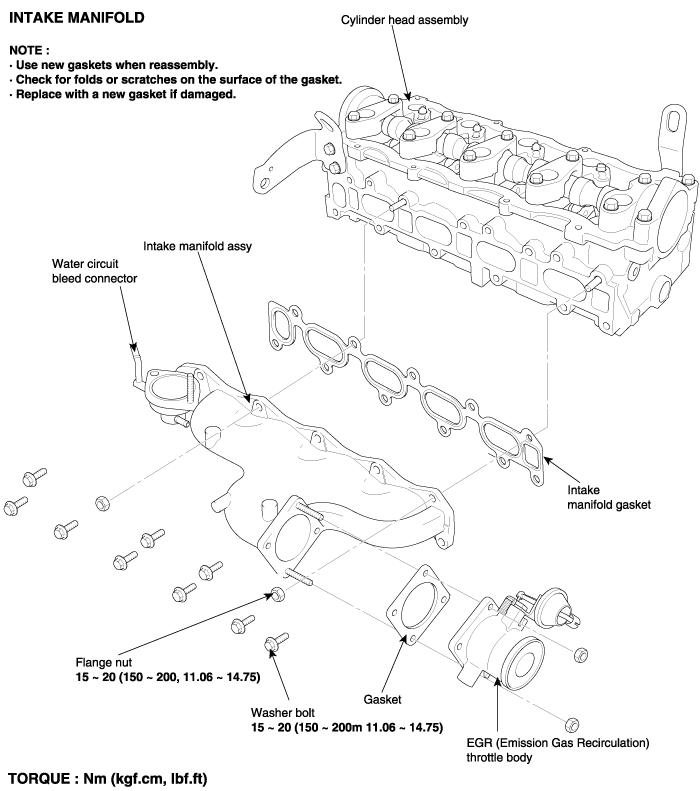 INTAKE MANIFOLD

NOTE :
· Use new gaskets when reassembly.
· Check for folds or scratches on the surface of the gasket.
· Replace with a new gasket if damaged.

Cylinder head assembly

Intake manifold assy

Water circuit bleed connector

Intake manifold gasket

Flange nut
15 ~ 20 (150 ~ 200, 11.06 ~ 14.75)

Washer bolt
15 ~ 20 (150 ~ 200m 11.06 ~ 14.75)

Gasket

EGR (Emission Gas Recirculation) throttle body

TORQUE : Nm (kgf.cm, lbf.ft)