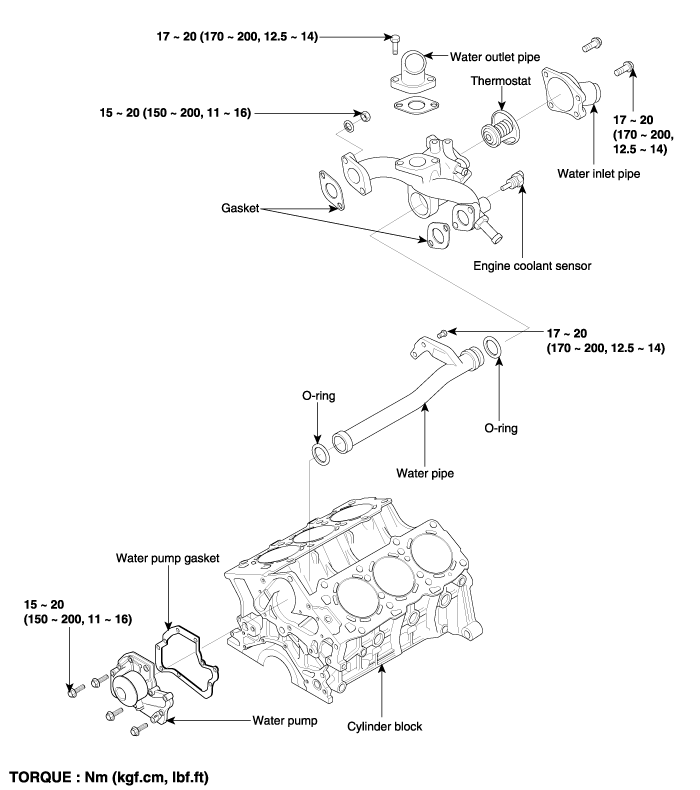 17 ~ 20 (170 ~ 200, 12.5 ~ 14)

Water outlet pipe

Thermostat

15 ~ 20 (150 ~ 200, 11 ~ 16)

17 ~ 20
(170 ~ 200,
12.5 ~ 14)

Water inlet pipe

Gasket

Engine coolant sensor

17 ~ 20
(170 ~ 200, 12.5 ~ 14)

O-ring

O-ring

Water pipe

Water pump gasket

15 ~ 20
(150 ~ 200, 11 ~ 16)

Water pump

Cylinder block

TORQUE : Nm (kgf.cm, lbf.ft)