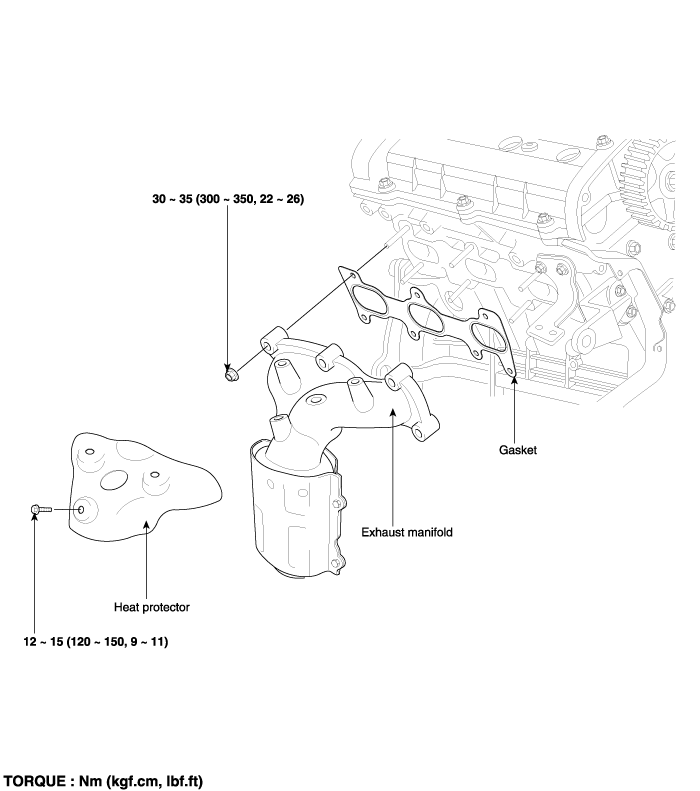 30 ~ 35 (300 ~ 350, 22 ~ 26)

Gasket

Exhaust manifold

Heat protector

12 ~ 15 (120 ~ 150, 9 ~ 11)

TORQUE : Nm (kgf.cm, lbf.ft)