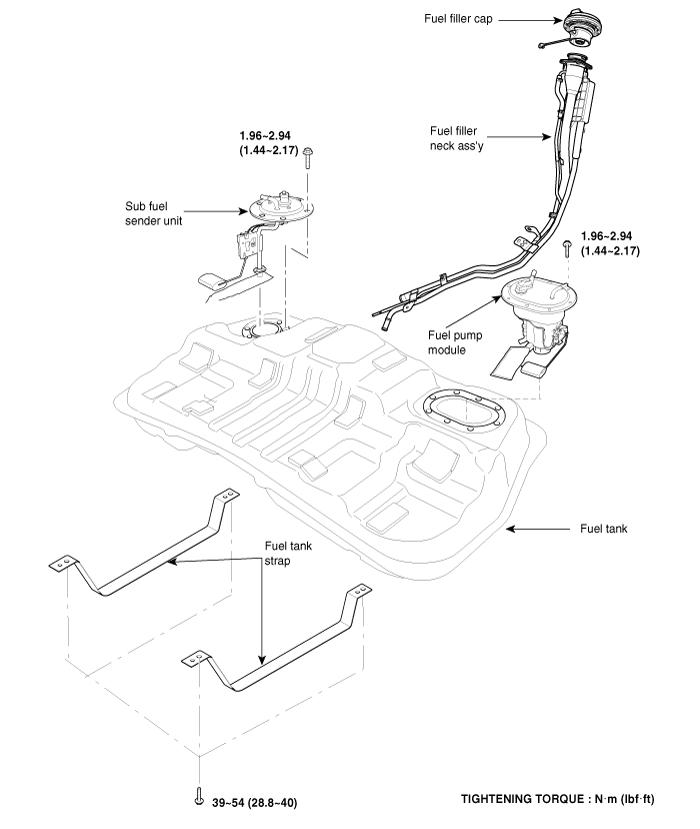 Fuel filler cap

Fuel filler neck ass'y

1.96~2.94 (1.44~2.17)

Sub fuel sender unit

1.96~2.94 (1.44~2.17)

Fuel pump module

Fuel tank

Fuel tank strap

39~54 (28.8~40)

TIGHTENING TORQUE : N·m (lbf·ft)