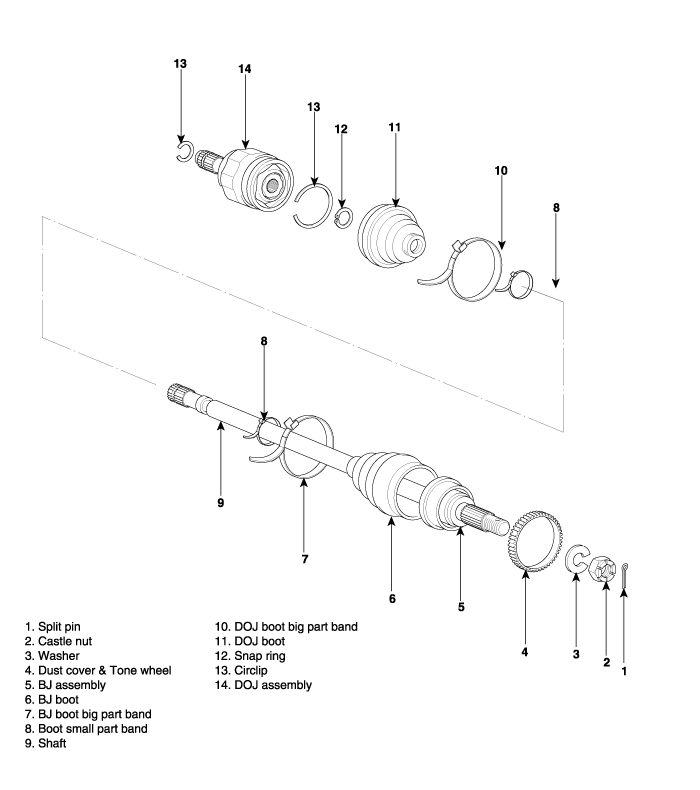 13
14
13
12
11
10
8
8
9
7
6
5
4
3
2
1

1. Split pin
2. Castle nut
3. Washer
4. Dust cover & Tone wheel
5. BJ assembly
6. BJ boot
7. BJ boot big part band
8. Boot small part band
9. Shaft

10. DOJ boot big part band
11. DOJ boot
12. Snap ring
13. Circlip
14. DOJ assembly