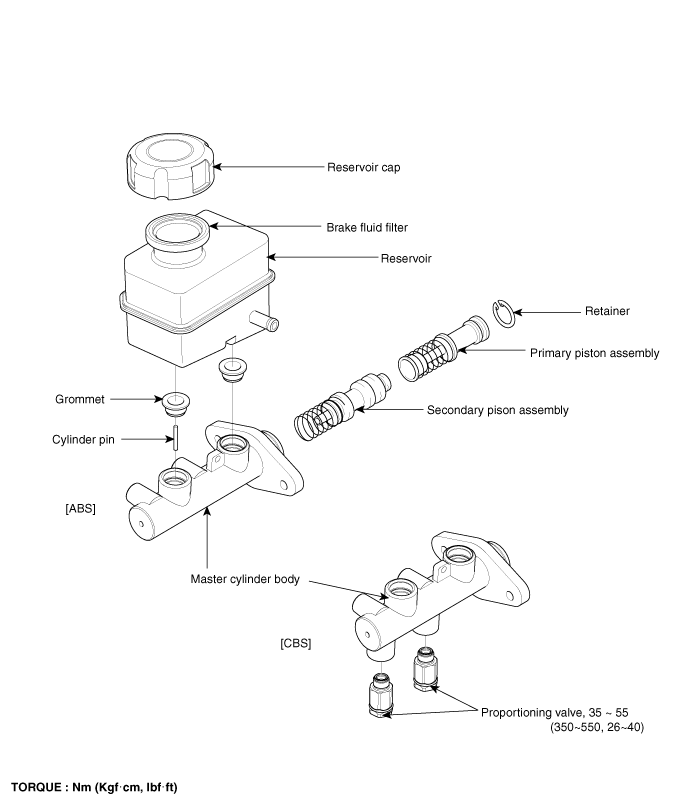 Reservoir cap

Brake fluid filter

Reservoir

Retainer

Primary piston assembly

Grommet

Secondary pison assembly

Cylinder pin

[ABS]

Master cylinder body

[CBS]

Proportioning valve, 35 ~ 55 (350~550, 26~40)

TORQUE : Nm (Kgf·cm, lbf·ft)