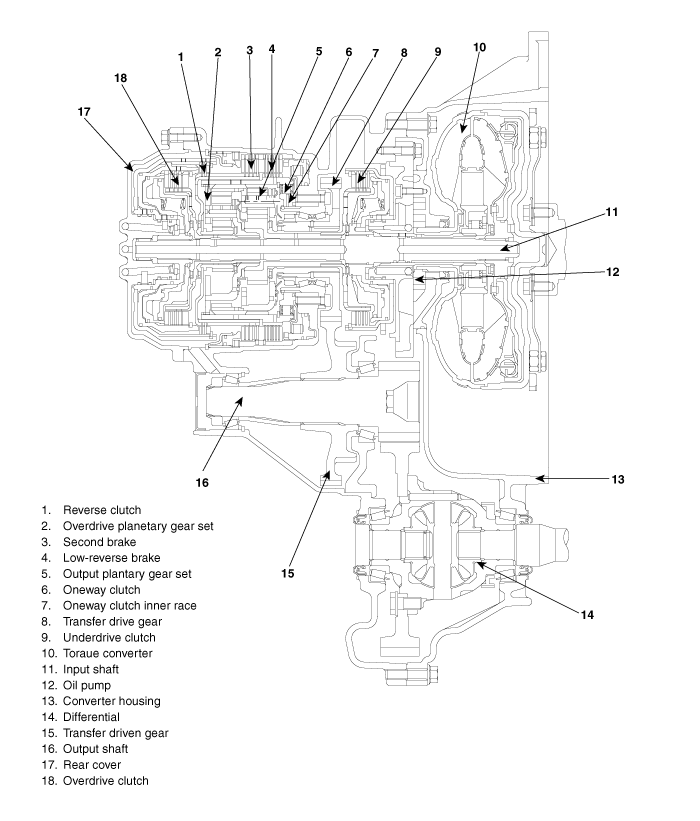 1 2 3 4 5 6 7 8 9 10

18

17

11

12

16

13

15

14

1. Reverse clutch
2. Overdrive planetary gear set
3. Second brake
4. Low-reverse brake
5. Output plantary gear set
6. Oneway clutch
7. Oneway clutch inner race
8. Transfer drive gear
9. Underdrive clutch
10. Toraue converter
11. Input shaft
12. Oil pump
13. Converter housing
14. Differential
15. Transfer driven gear
16. Output shaft
17. Rear cover
18. Overdrive clutch