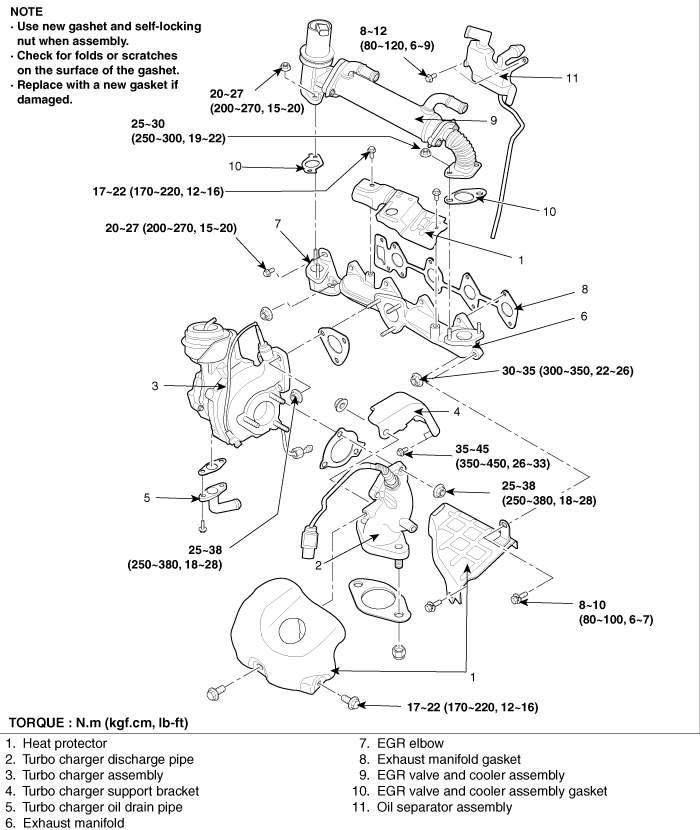 NOTE
· Use new gashet and self-locking nut when assembly.
· Check for folds or scratches on the surface of the gashet.
· Replace with a new gasket if damaged.

8~12
(80~120, 6~9)

11

20~27
(200~270, 15~20)

9

25~30
(250~300, 19~22)

10

17~22 (170~220, 12~16)

10

20~27 (200~270, 15~20)

7

1

8

6

3

30~35 (300~350, 22~26)

4

35~45
(350~450, 26~33)

5

25~38
(250~380, 18~28)

25~38
(250~380, 18~28)

2

8~10
(80~100, 6~7)

1

17~22 (170~220, 12~16)

TORQUE : N.m (kgf.cm, lb-ft)

1. Heat protector
2. Turbo charger discharge pipe
3. Turbo charger assembly
4. Turbo charger support bracket
5. Turbo charger oil drain pipe
6. Exhaust manifold

7. EGR elbow
8. Exhaust manifold gasket
9. EGR valve and cooler assembly
10. EGR valve and cooler assembly gasket
11. Oil separator assembly