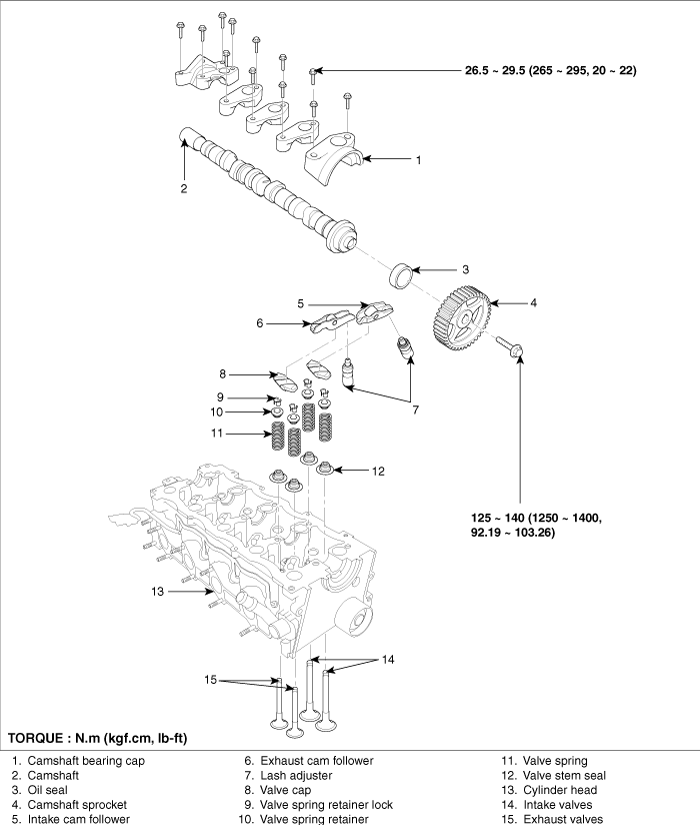 26.5 ~ 29.5 (265 ~ 295, 20 ~ 22)

1

2

3

4

5

6

7

8

9

10

11

12

125 ~ 140 (1250 ~ 1400, 92.19 ~ 103.26)

13

14

15

TORQUE : N.m (kgf.cm, lb-ft)

1. Camshaft bearing cap
2. Camshaft
3. Oil seal
4. Camshaft sprocket
5. Intake cam follower

6. Exhaust cam follower
7. Lash adjuster
8. Valve cap
9. Valve spring retainer lock
10. Valve spring retainer

11. Valve spring
12. Valve stem seal
13. Cylinder head
14. Intake valves
15. Exhaust valves