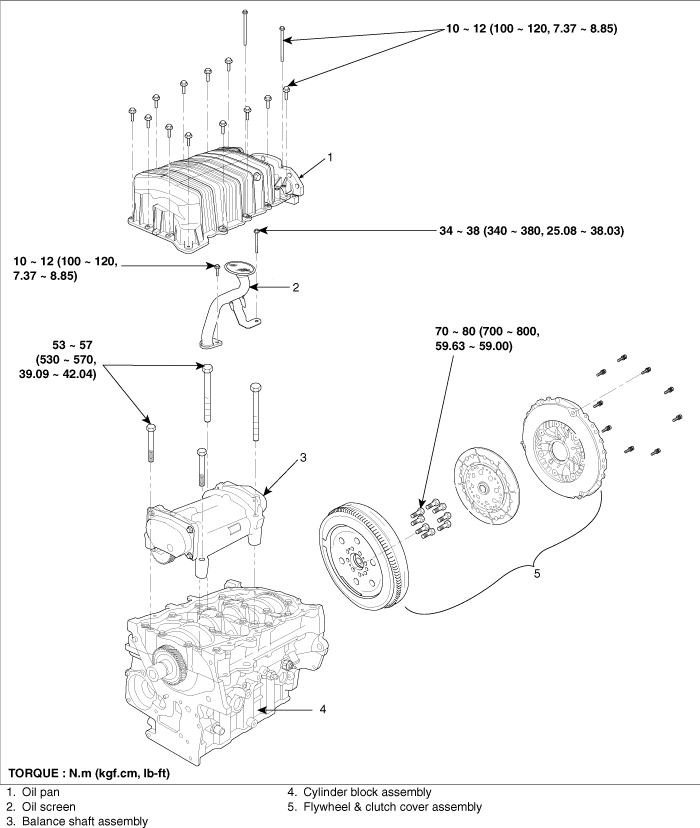 10 ~ 12 (100 ~ 120, 7.37 ~ 8.85)

1

34 ~ 38 (340 ~ 380, 25.08 ~ 38.03)

10 ~ 12 (100 ~ 120, 7.37 ~ 8.85)

2

53 ~ 57 (530 ~ 570, 39.09 ~ 42.04)

70 ~ 80 (700 ~ 800, 59.63 ~ 59.00)

3

5

4

TORQUE : N.m (kgf.cm, lb-ft)

1. Oil pan
2. Oil screen
3. Balance shaft assembly

4. Cylinder block assembly
5. Flywheel & clutch cover assembly