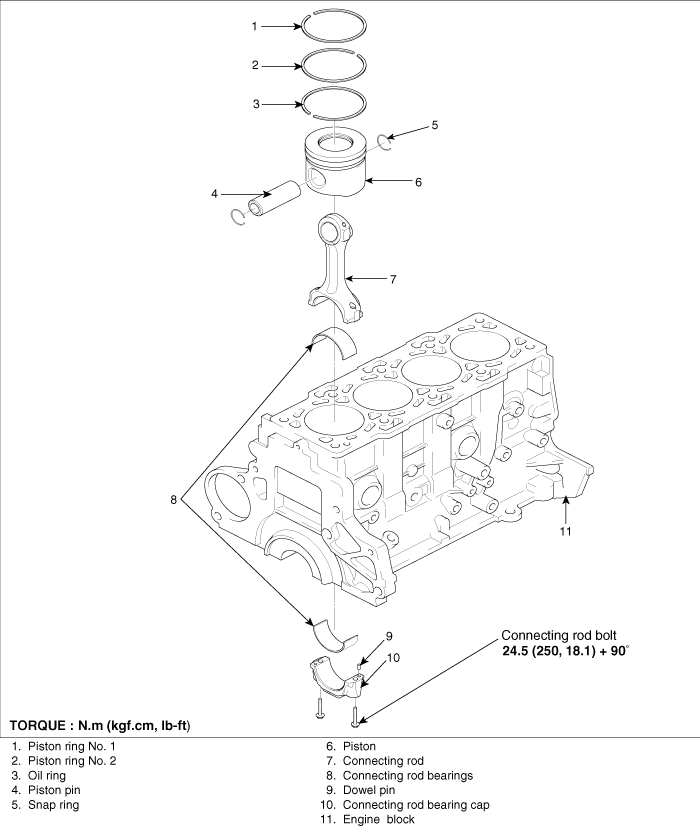 1
2
3
5
6
4
7
8
11
9
10
Connecting rod bolt
24.5 (250, 18.1) + 90°

TORQUE : N.m (kgf.cm, lb-ft)

1. Piston ring No. 1
2. Piston ring No. 2
3. Oil ring
4. Piston pin
5. Snap ring

6. Piston
7. Connecting rod
8. Connecting rod bearings
9. Dowel pin
10. Connecting rod bearing cap
11. Engine block