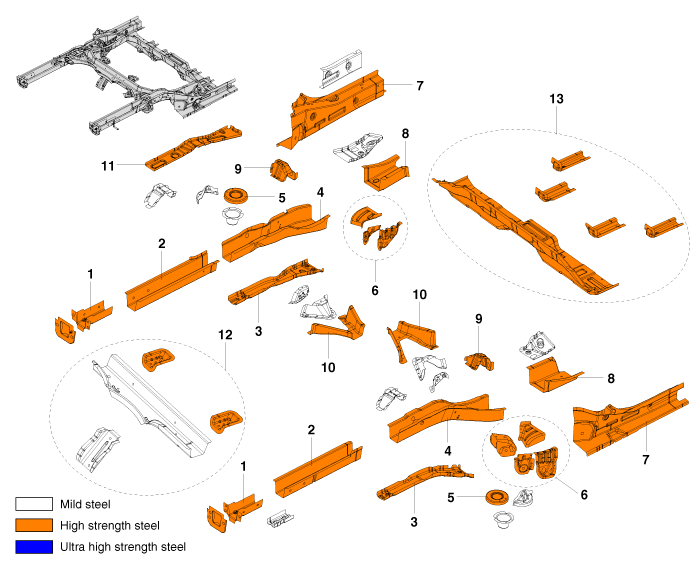 7
13
8
11
9
5
4
2
6
1
3
10
10
9
12
8
2
4
7
1
6
5
3
Mild steel
High strength steel
Ultra high strength steel