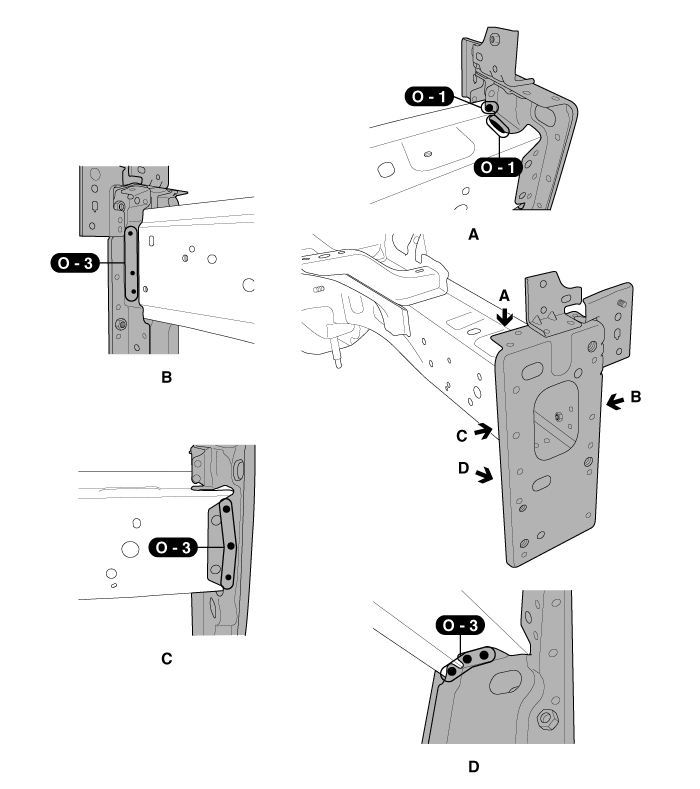 O - 1
O - 1
A
O - 3
B
A
B
C
D
O - 3
C
O - 3
D