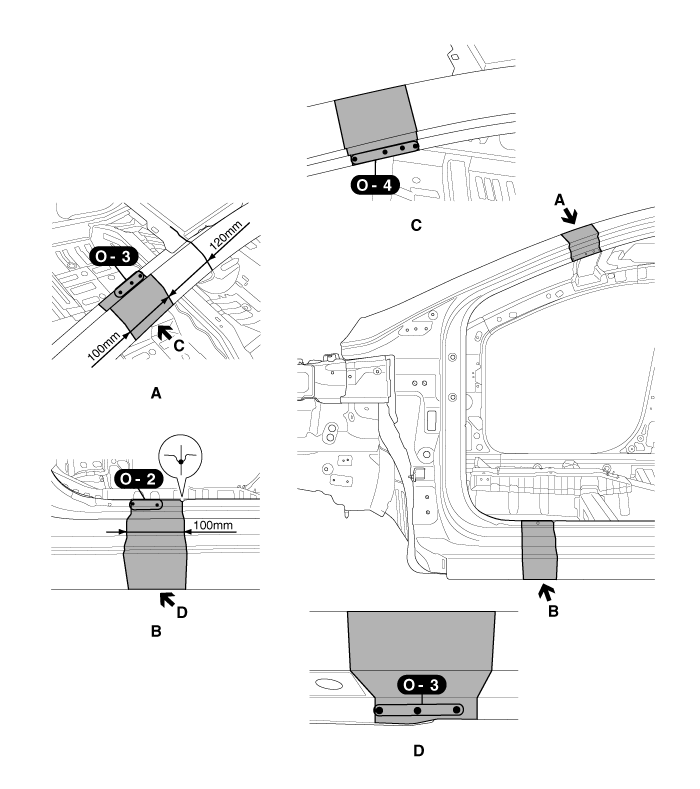 O - 4

C

A

O - 3

120mm

100mm

C

A

O - 2

100mm

D

B

B

O - 3

D